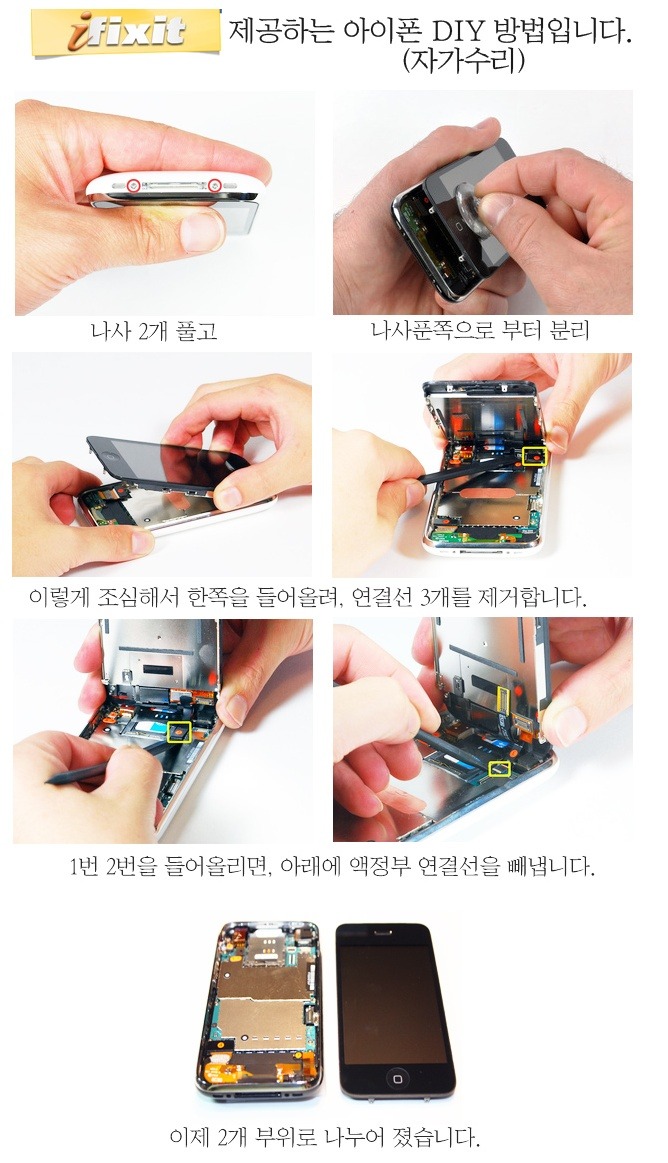 ifixit 제공하는 아이폰 DIY 방법입니다.
(자가수리)

나사 2개 풀고

나사푼쪽으로 부터 분리

이렇게 조심해서 한쪽을 들어올려, 연결선 3개를 제거합니다.

1번 2번을 들어올리면, 아래에 액정부 연결선을 빼냅니다.

이제 2개 부위로 나누어 졌습니다.